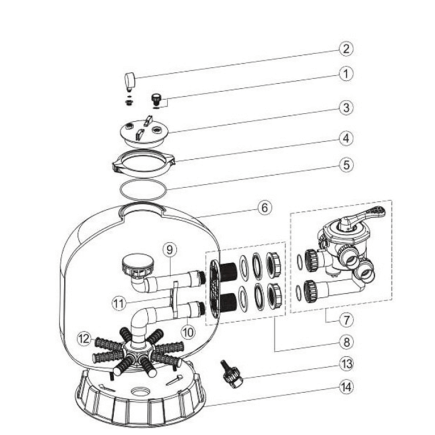 2
1
3
4
5
6
9
11
10
12
7
8
13
14