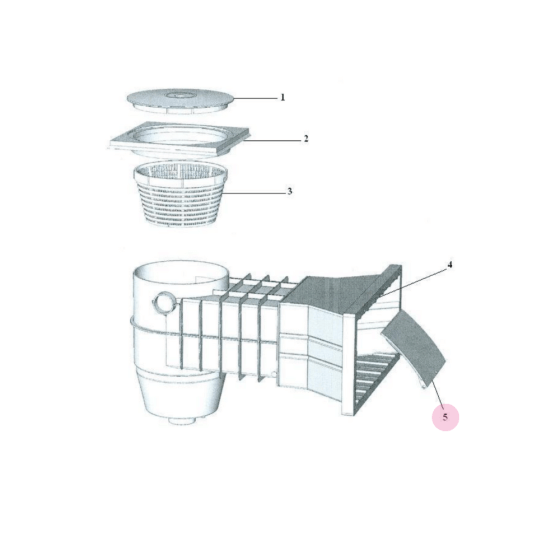 1
2
3
4
5