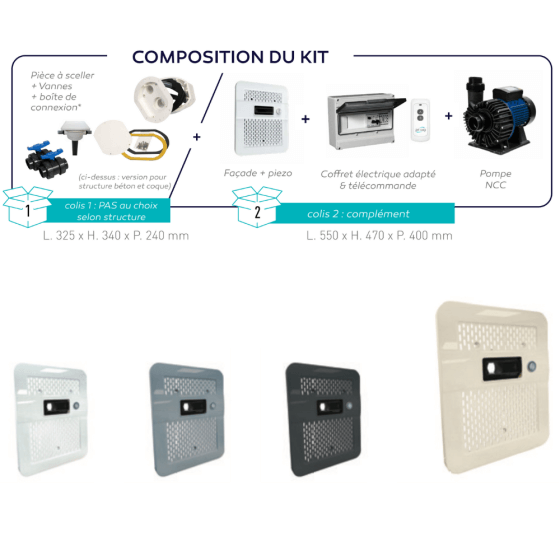 COMPOSITION DU KIT

Pièce à sceller
+ Vannes
+ boîte de
connexion*

(ci-dessus : version pour structure béton et coque)

+

Façade + piezo

+

Coffret électrique adapté & télécommande

+

Pompe
NCC

1

colis 1 : PAS au choix selon structure

L. 325 x H. 340 x P. 240 mm

2

colis 2 : complément

L. 550 x H. 470 x P. 400 mm