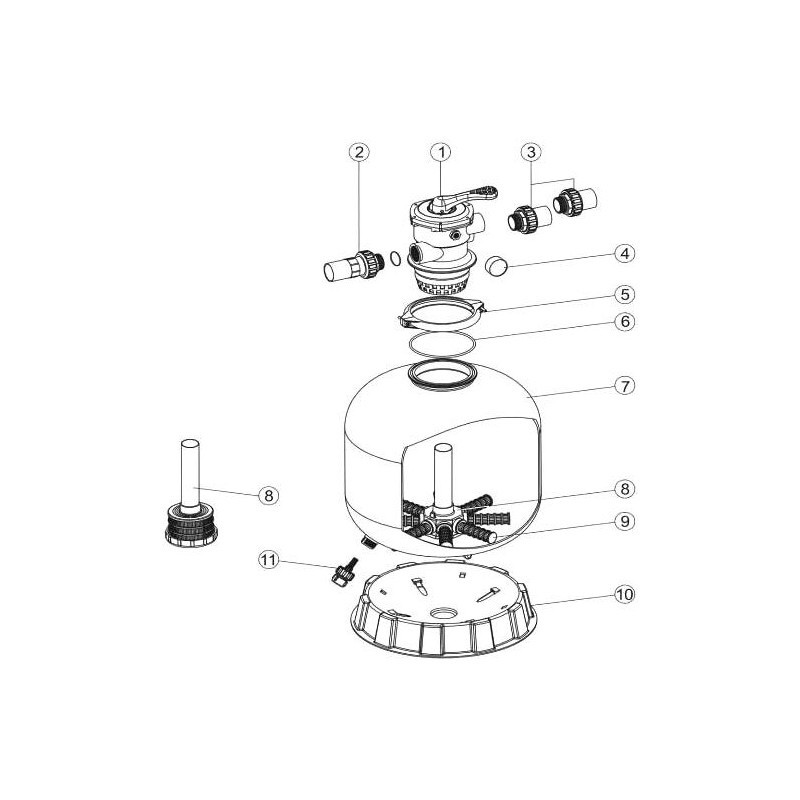 2
1
3
4
5
6
7
8
8
9
11
10