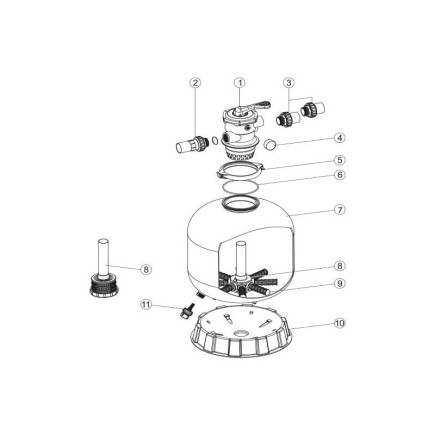 2
1
3
4
5
6
7
8
8
9
11
10