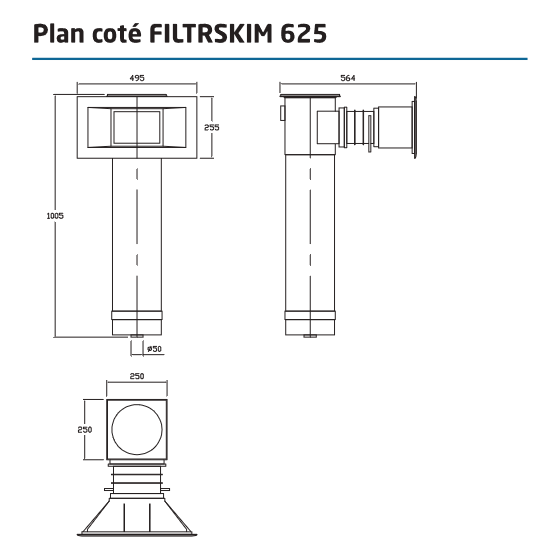 Plan coté FILTRSKIM 625

495

255

1005

ø50

564

250

250