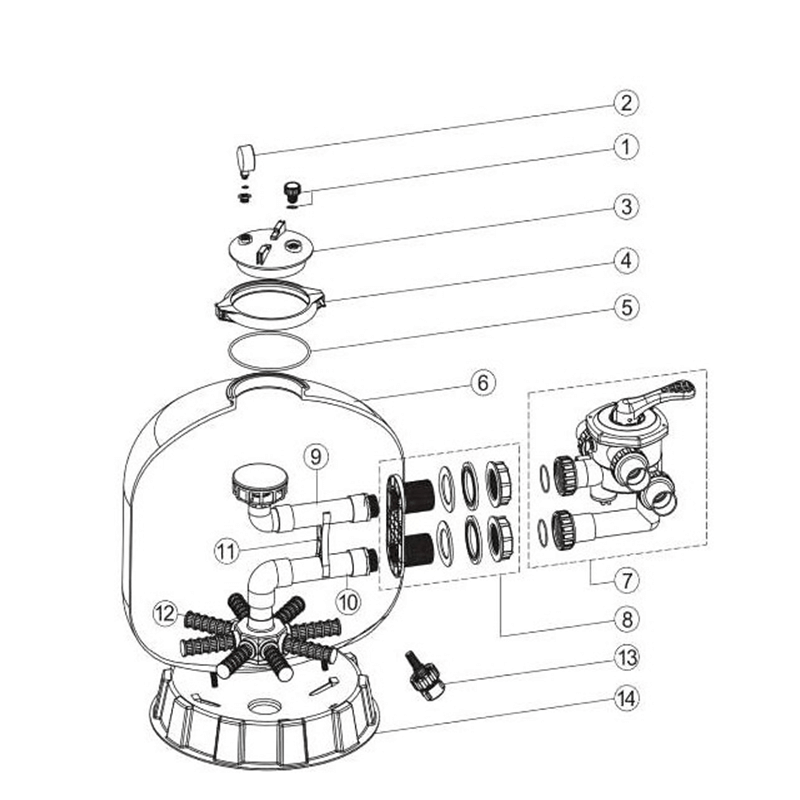 2
1
3
4
5
6
9
11
10
12
7
8
13
14