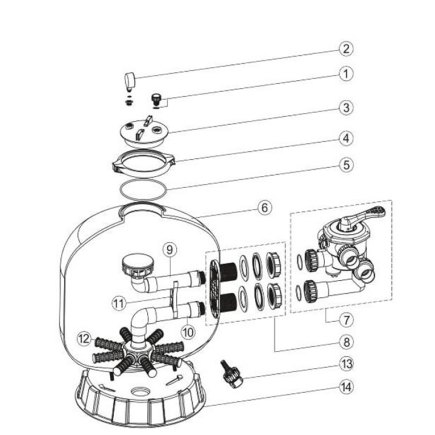 2
1
3
4
5
6
9
11
10
12
7
8
13
14