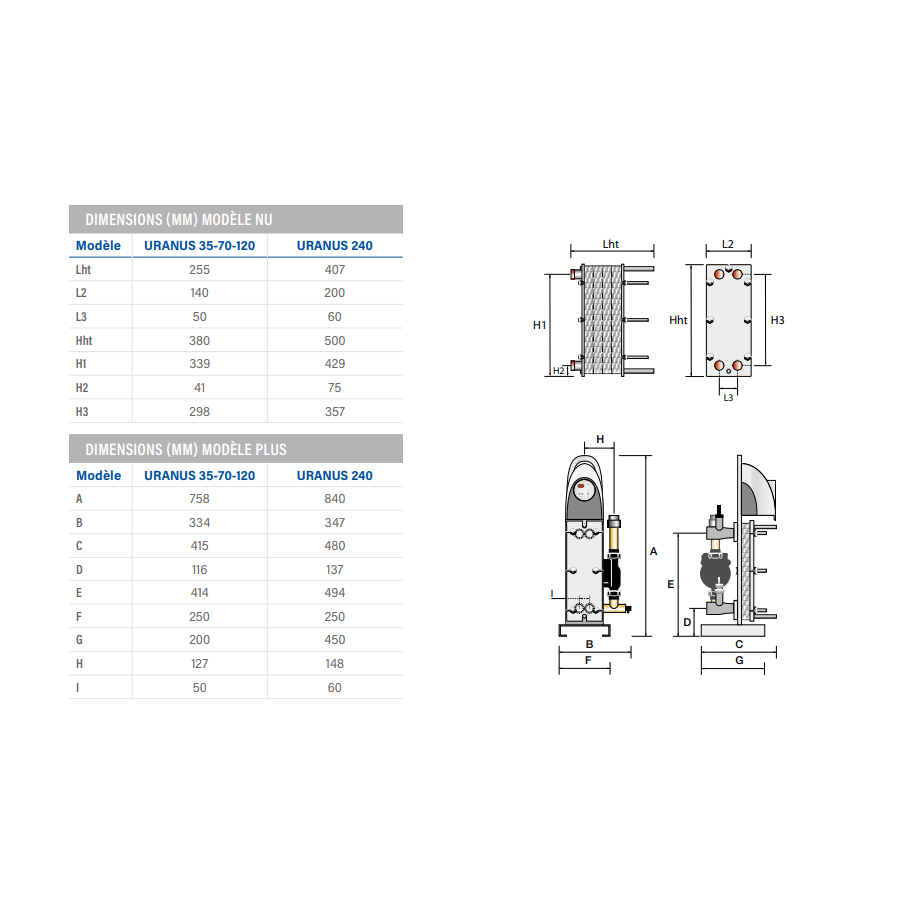 DIMENSIONS (MM) MODÈLE NU

| Modèle | URANUS 35-70-120 | URANUS 240 |
|---|---|---|
| Lht | 255 | 407 |
| L2 | 140 | 200 |
| L3 | 50 | 60 |
| Hht | 380 | 500 |
| H1 | 339 | 429 |
| H2 | 41 | 75 |
| H3 | 298 | 357 |

DIMENSIONS (MM) MODÈLE PLUS

| Modèle | URANUS 35-70-120 | URANUS 240 |
|---|---|---|
| A | 758 | 840 |
| B | 334 | 347 |
| C | 415 | 480 |
| D | 116 | 137 |
| E | 414 | 494 |
| F | 250 | 250 |
| G | 200 | 450 |
| H | 127 | 148 |
| I | 50 | 60 |

Lht
H1
H2
L2
Hht
H3
L3

H
A
I
B
F
E
D
C
G